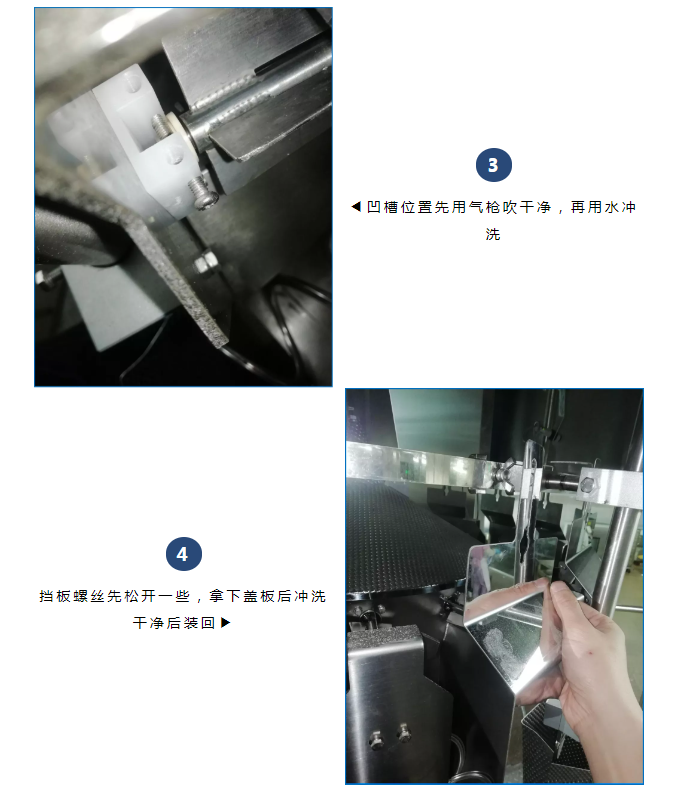 3

◀ 凹槽位置先用气枪吹干净，再用水冲洗

4

挡板螺丝先松开一些，拿下盖板后冲洗干净后装回 ▶